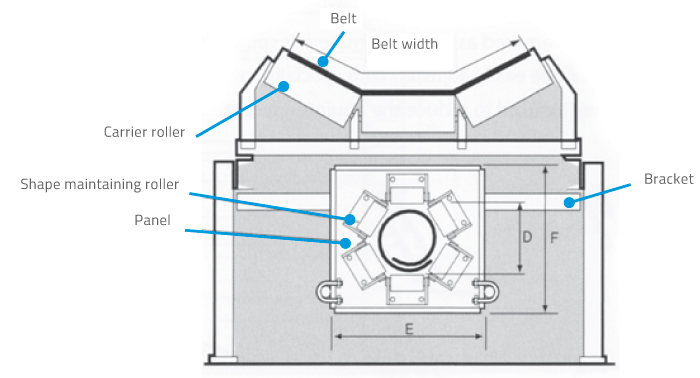 Belt
Belt width
Carrier roller
Shape maintaining roller
Panel
Bracket
D
F
E